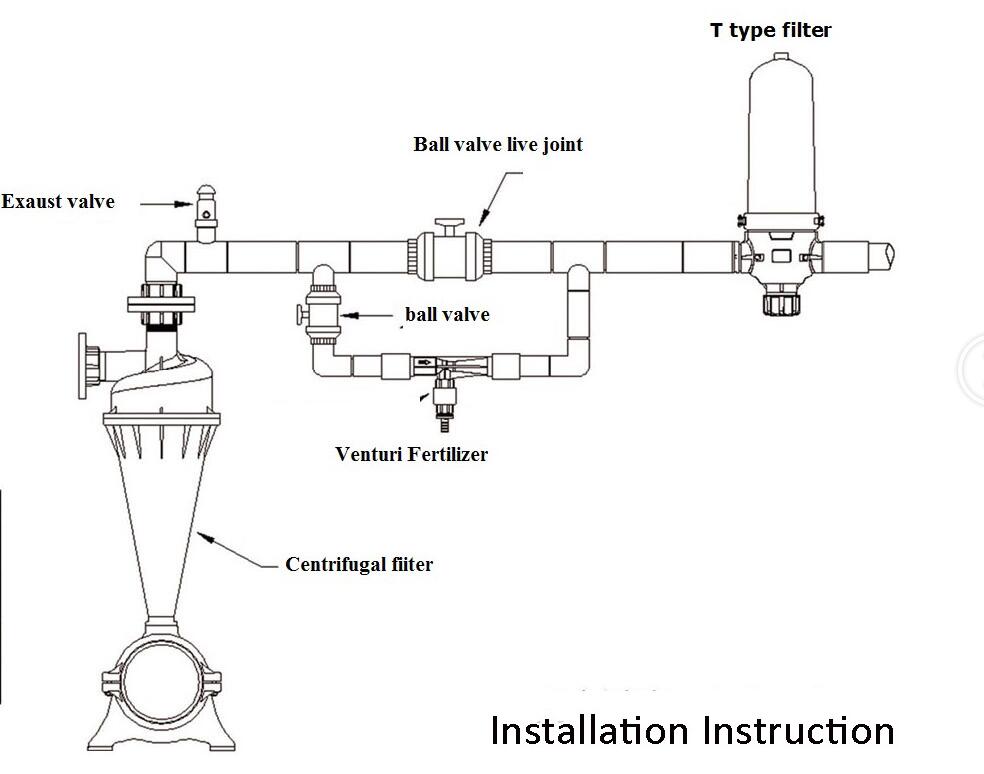 T type filter

Ball valve live joint

Exaust valve

ball valve

Venturi Fertilizer

Centrifugal fiiter

Installation Instruction